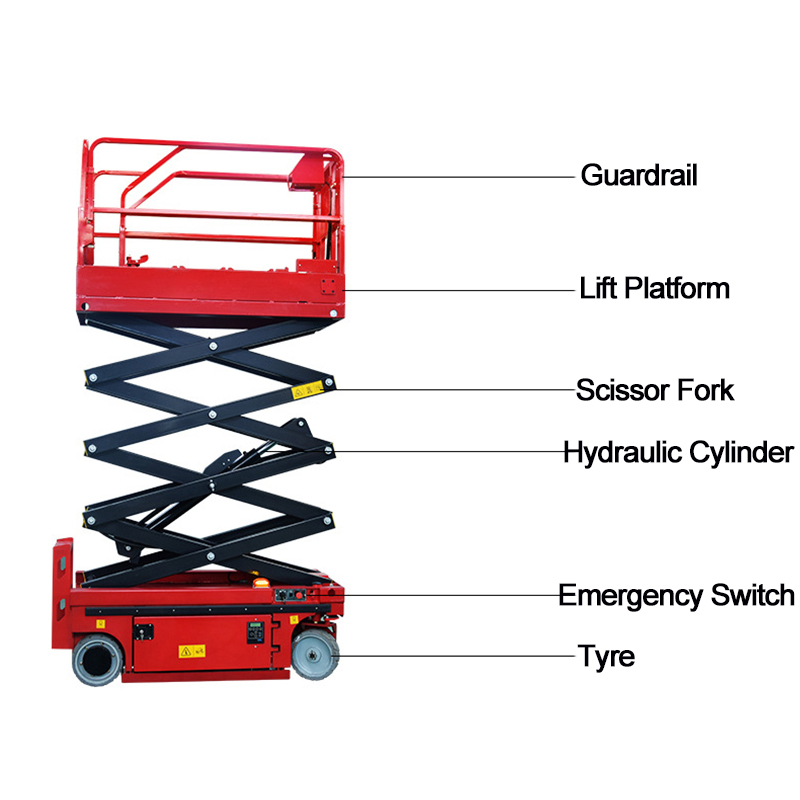 Guardrail

Lift Platform

Scissor Fork

Hydraulic Cylinder

Emergency Switch

Tyre